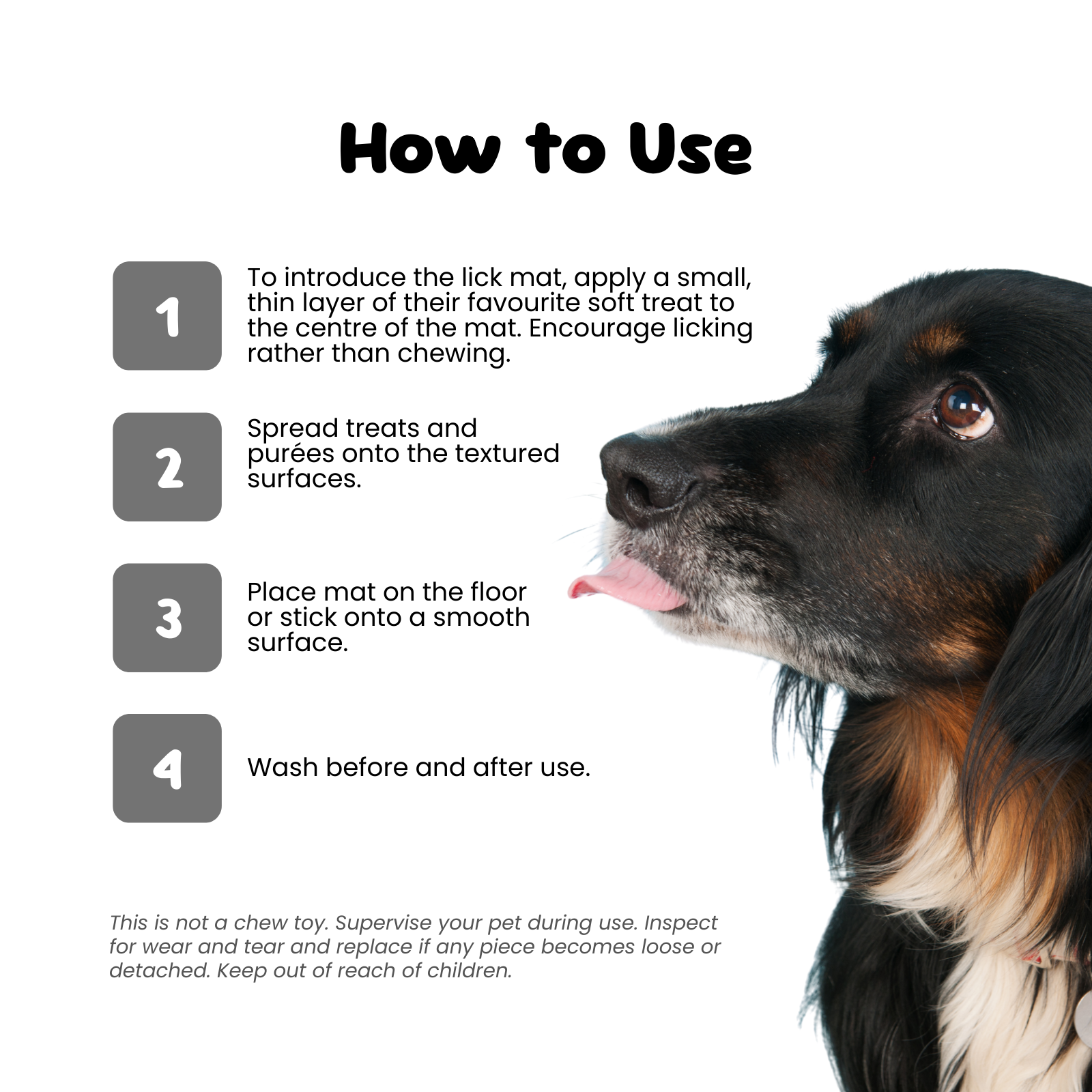 How to Use

1

To introduce the lick mat, apply a small, thin layer of their favourite soft treat to the centre of the mat. Encourage licking rather than chewing.

2

Spread treats and purées onto the textured surfaces.

3

Place mat on the floor or stick onto a smooth surface.

4

Wash before and after use.

This is not a chew toy. Supervise your pet during use. Inspect for wear and tear and replace if any piece becomes loose or detached. Keep out of reach of children.