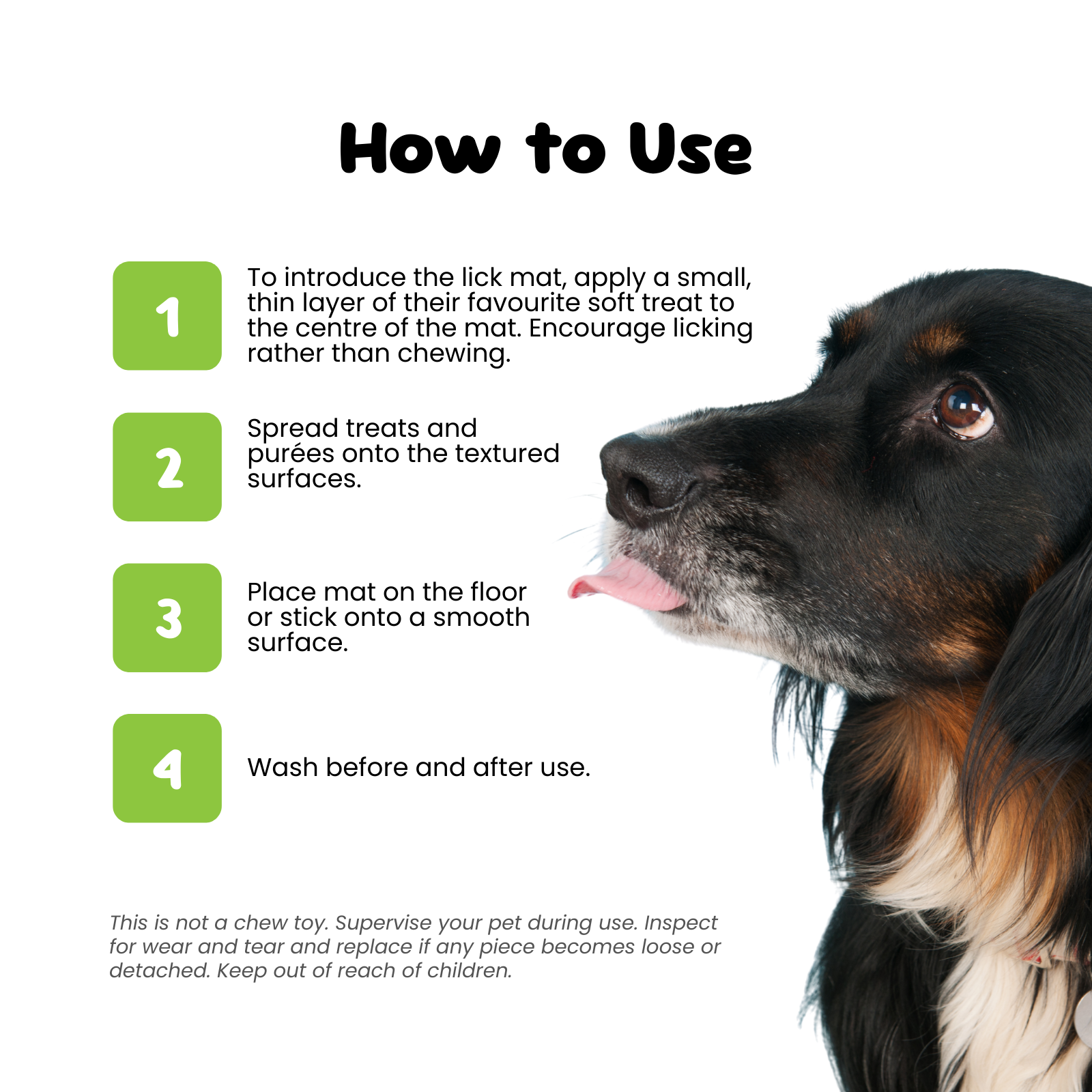 How to Use

1

To introduce the lick mat, apply a small, thin layer of their favourite soft treat to the centre of the mat. Encourage licking rather than chewing.

2

Spread treats and purées onto the textured surfaces.

3

Place mat on the floor or stick onto a smooth surface.

4

Wash before and after use.

This is not a chew toy. Supervise your pet during use. Inspect for wear and tear and replace if any piece becomes loose or detached. Keep out of reach of children.