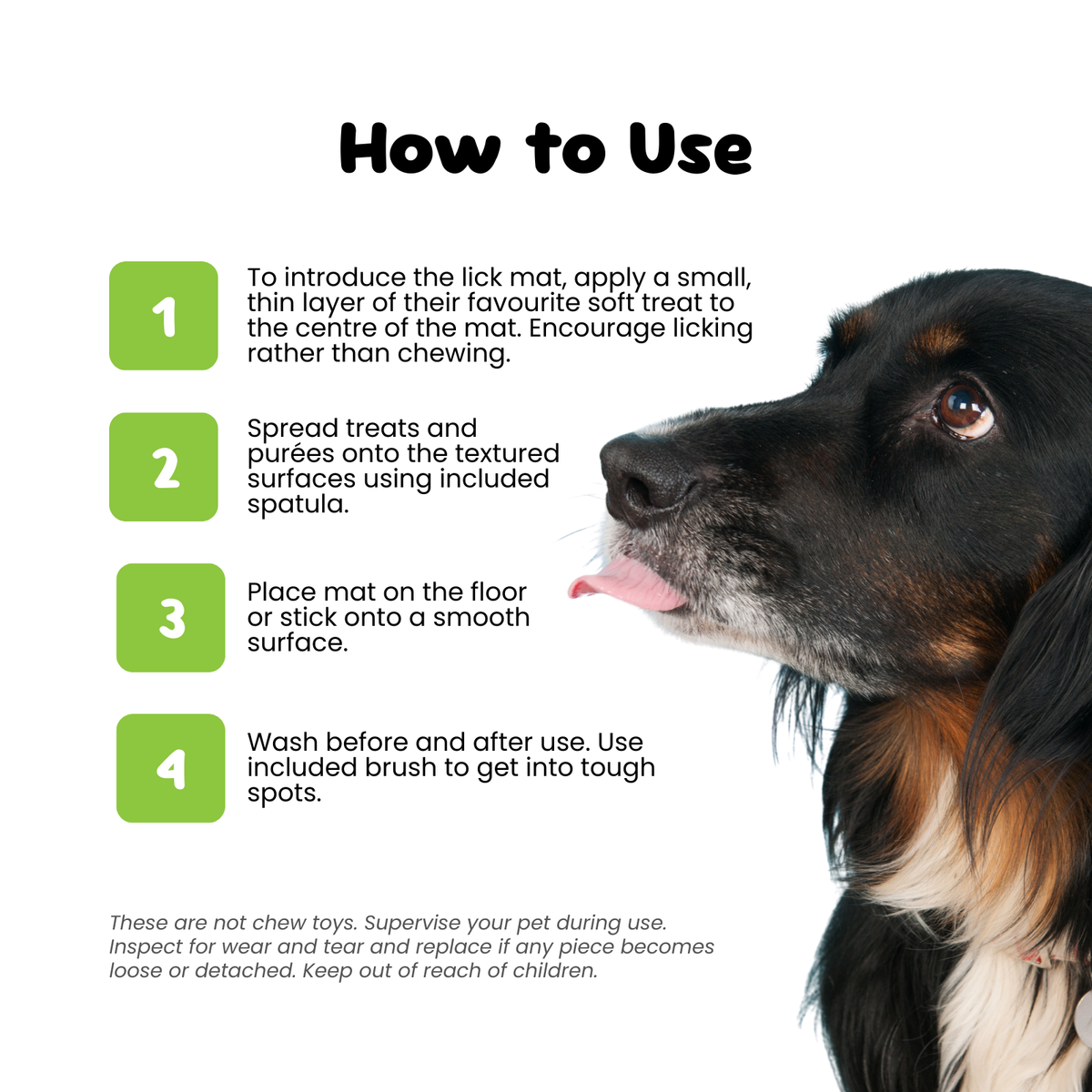 How to Use

1

To introduce the lick mat, apply a small, thin layer of their favourite soft treat to the centre of the mat. Encourage licking rather than chewing.

2

Spread treats and purées onto the textured surfaces using included spatula.

3

Place mat on the floor or stick onto a smooth surface.

4

Wash before and after use. Use included brush to get into tough spots.

These are not chew toys. Supervise your pet during use. Inspect for wear and tear and replace if any piece becomes loose or detached. Keep out of reach of children.