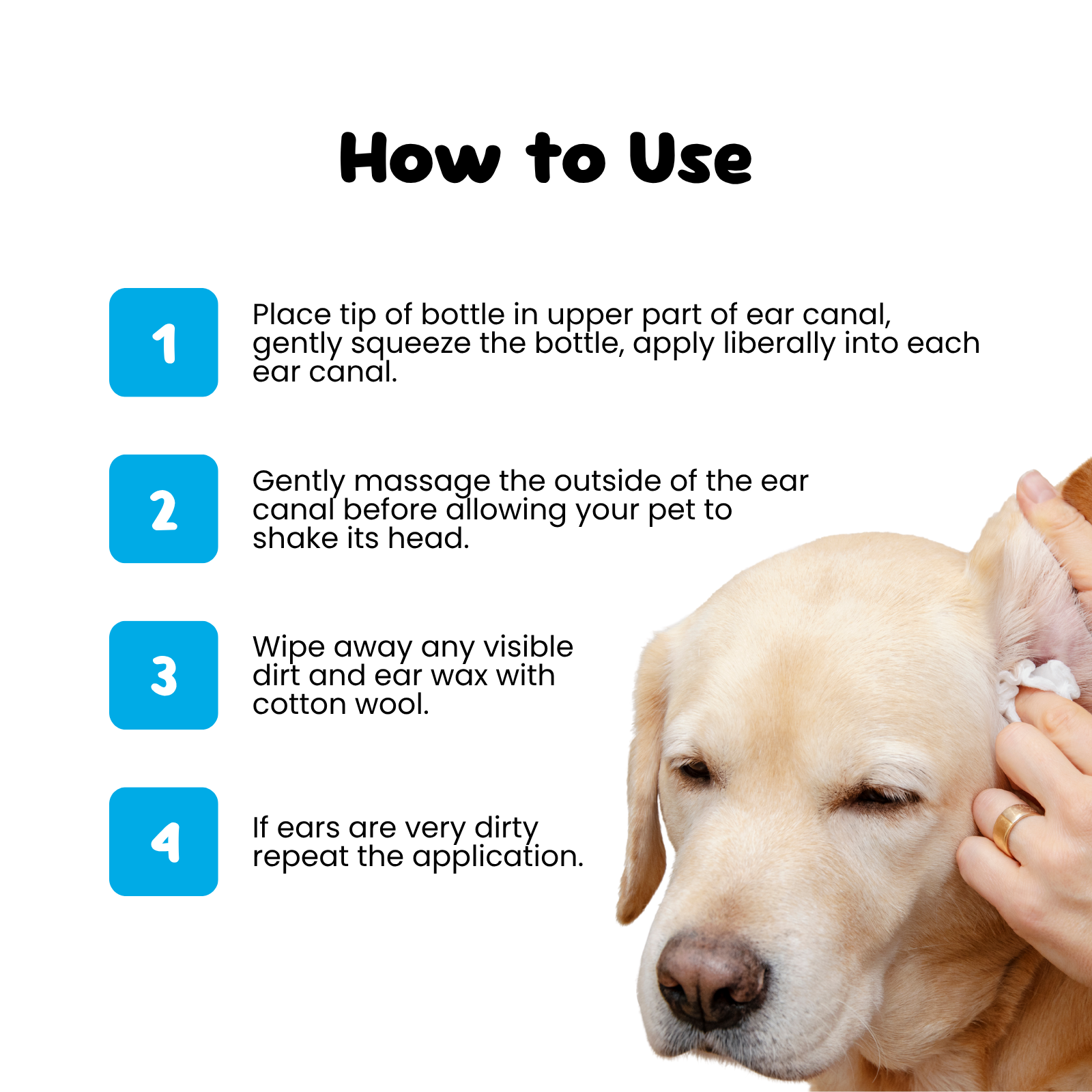 How to Use

1

Place tip of bottle in upper part of ear canal, gently squeeze the bottle, apply liberally into each ear canal.

2

Gently massage the outside of the ear canal before allowing your pet to shake its head.

3

Wipe away any visible dirt and ear wax with cotton wool.

4

If ears are very dirty repeat the application.